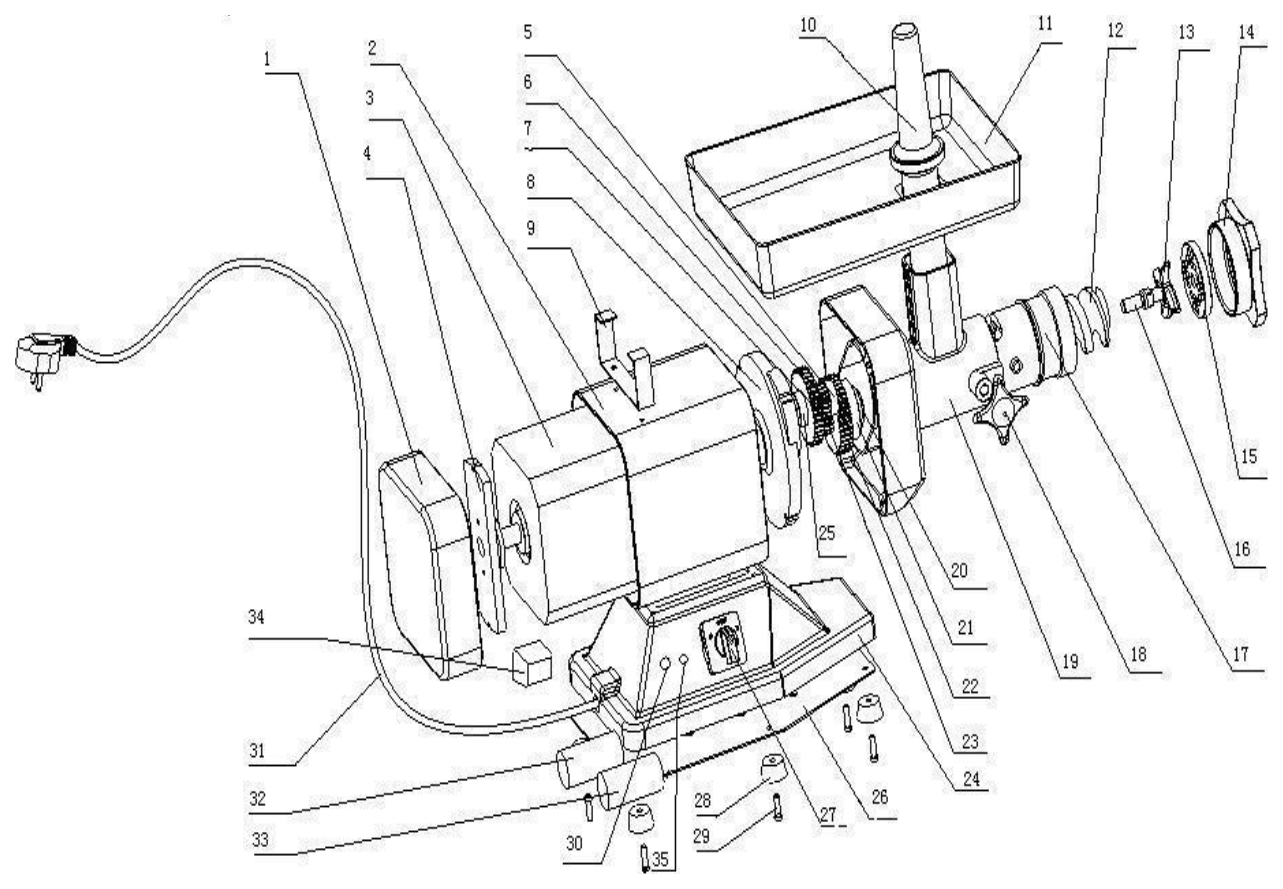 1
2
3
4
5
6
7
8
9
10
11
12
13
14
15
16
17
18
19
20
21
22
23
24
25
26
27
28
29
30
31
32
33
34
35